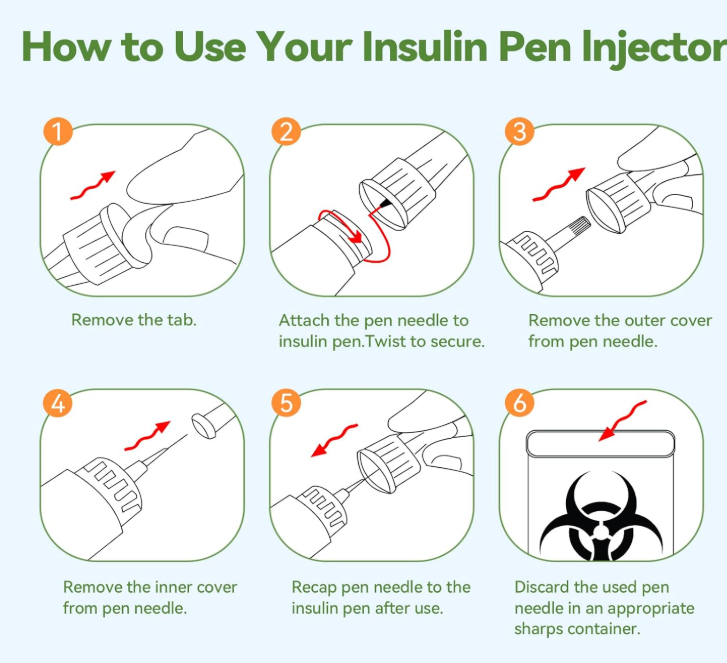 How to Use Your Insulin Pen Injector

1

Remove the tab.

2

Attach the pen needle to insulin pen.Twist to secure.

3

Remove the outer cover from pen needle.

4

Remove the inner cover from pen needle.

5

Recap pen needle to the insulin pen after use.

6

Discard the used pen needle in an appropriate sharps container.